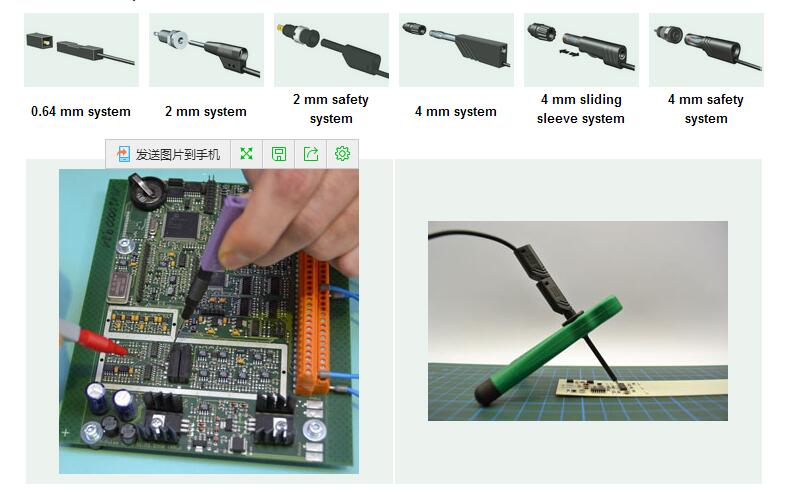 0.64 mm system

2 mm system

2 mm safety system

4 mm system

4 mm sliding sleeve system

4 mm safety system

发送图片到手机