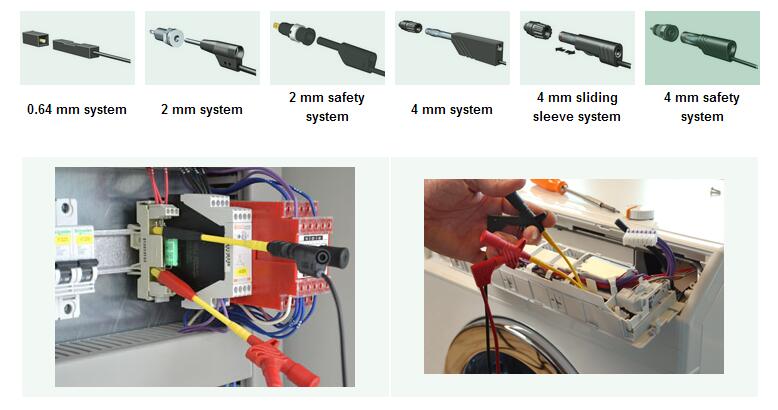 0.64 mm system

2 mm system

2 mm safety system

4 mm system

4 mm sliding sleeve system

4 mm safety system